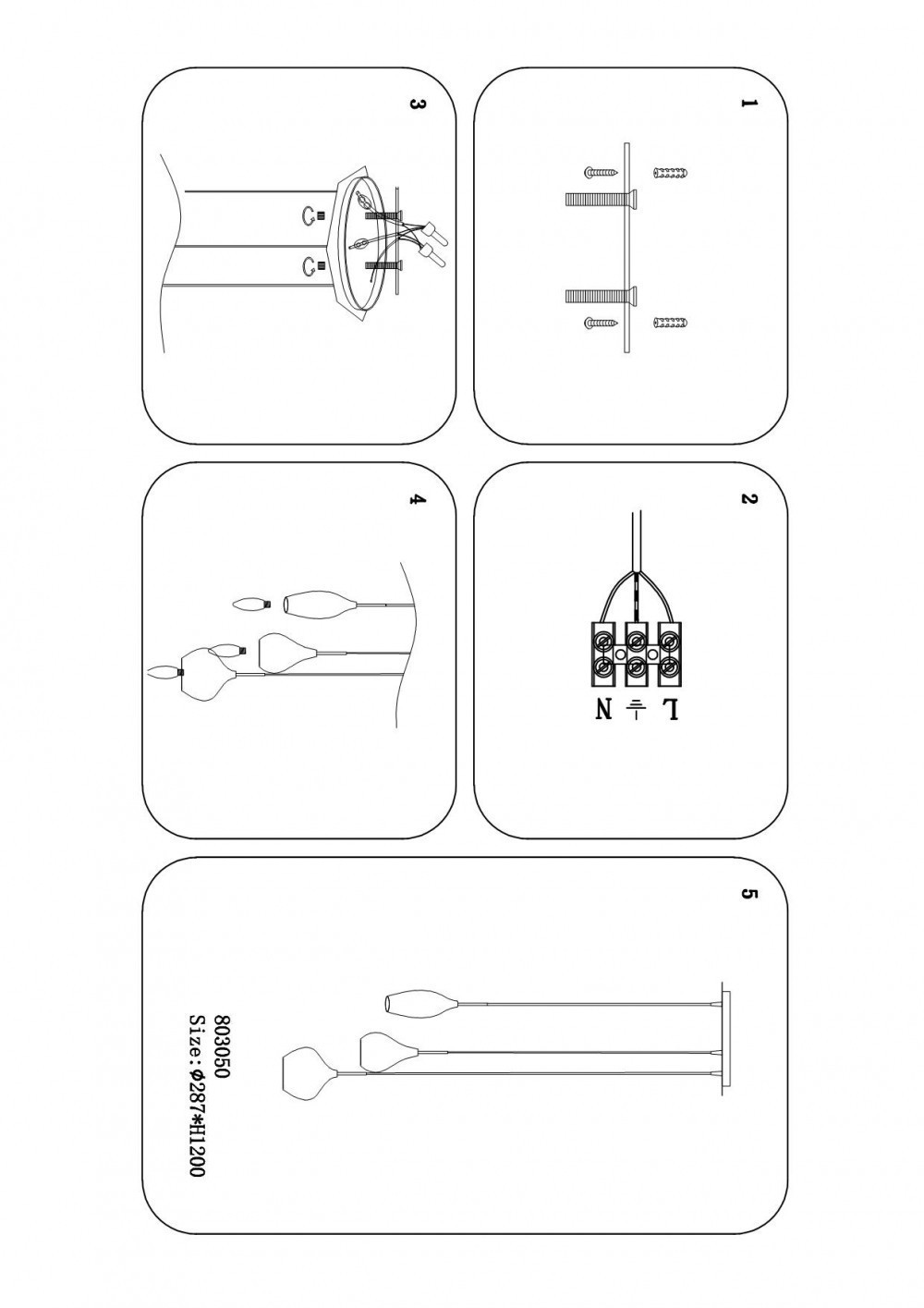 1

2

L
N

3

4

5

803050
Size:Φ287*H1200